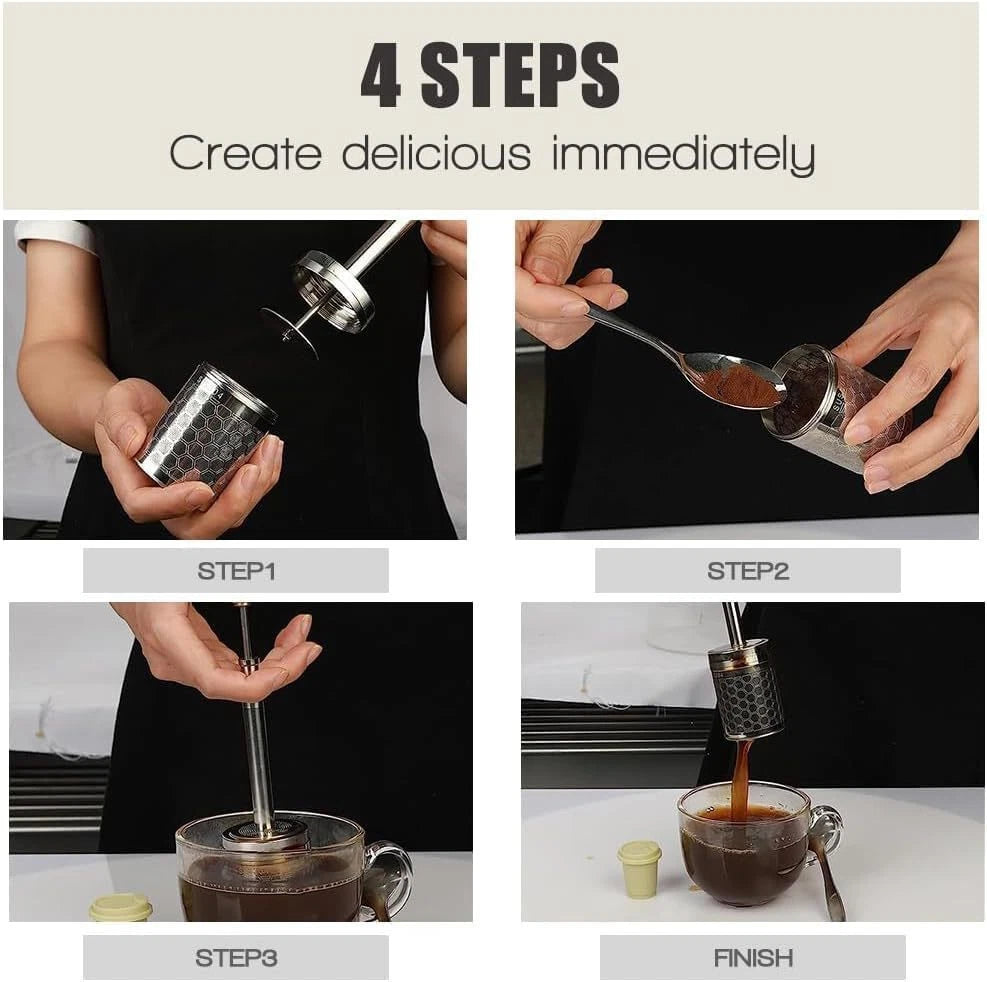 4 STEPS

Create delicious immediately

STEP1

STEP2

STEP3

FINISH