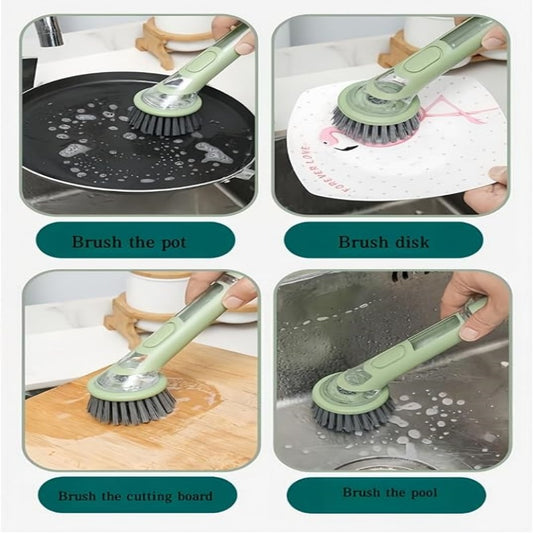 FOREVER LOVE

Brush the pot

Brush disk

Brush the cutting board

Brush the pool