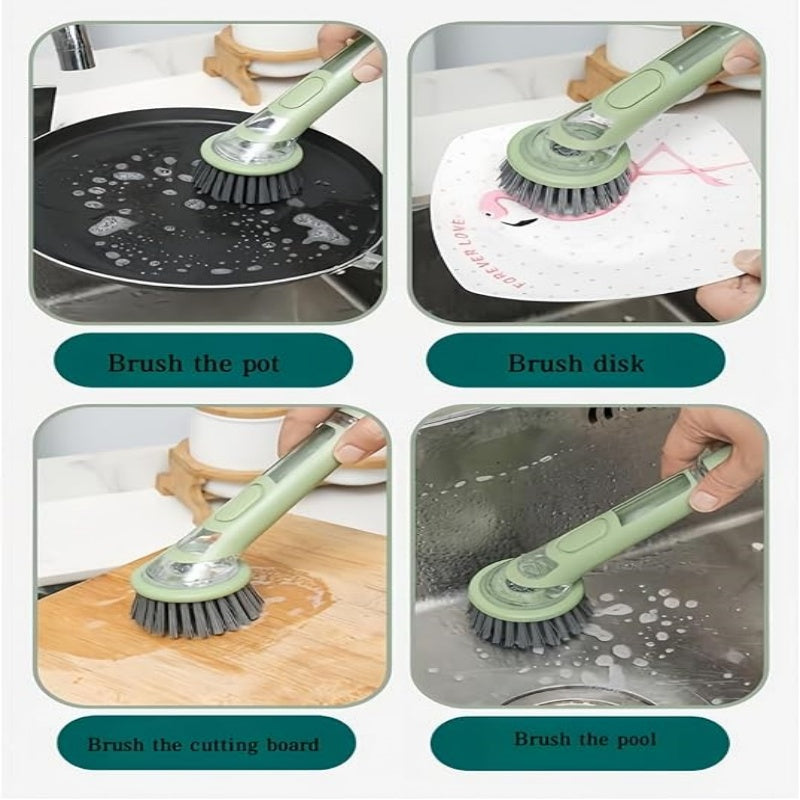 FOREVER LOVE

Brush the pot

Brush disk

Brush the cutting board

Brush the pool